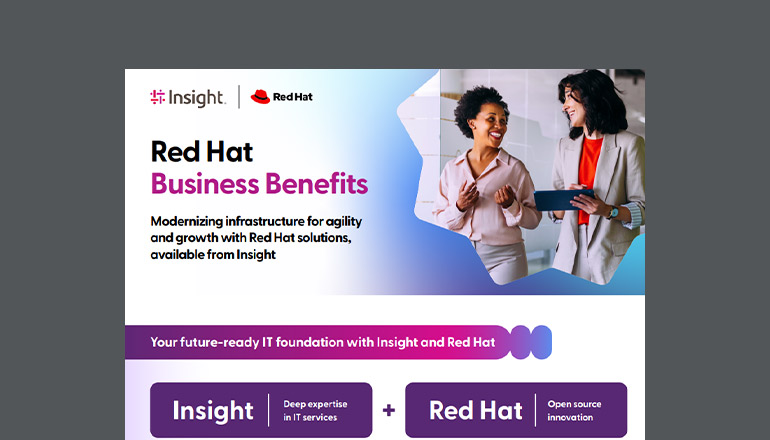 Insight. | Red Hat

Red Hat
Business Benefits

Modernizing infrastructure for agility and growth with Red Hat solutions, available from Insight

Your future-ready IT foundation with Insight and Red Hat

Insight | Deep expertise in IT services + Red Hat | Open source innovation