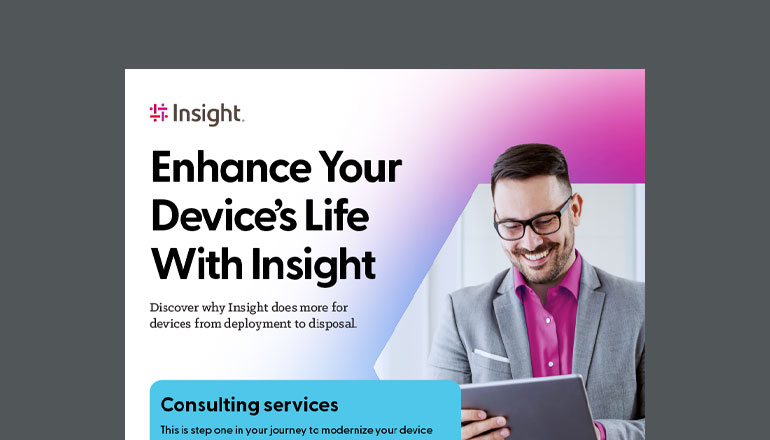 Insight.

Enhance Your Device's Life With Insight

Discover why Insight does more for devices from deployment to disposal.

Consulting services

This is step one in your journey to modernize your device